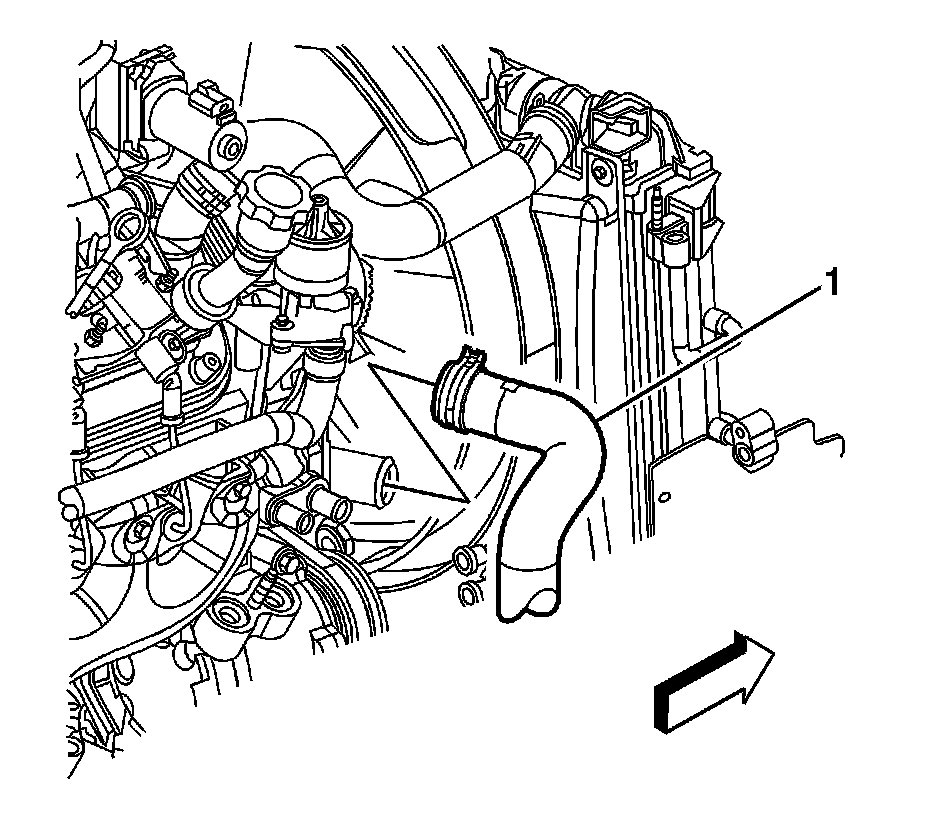 1