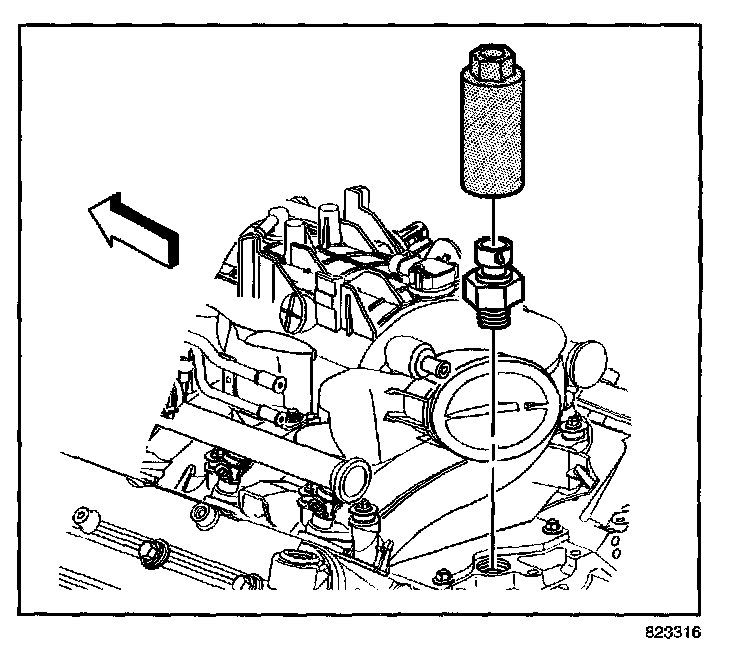 823316