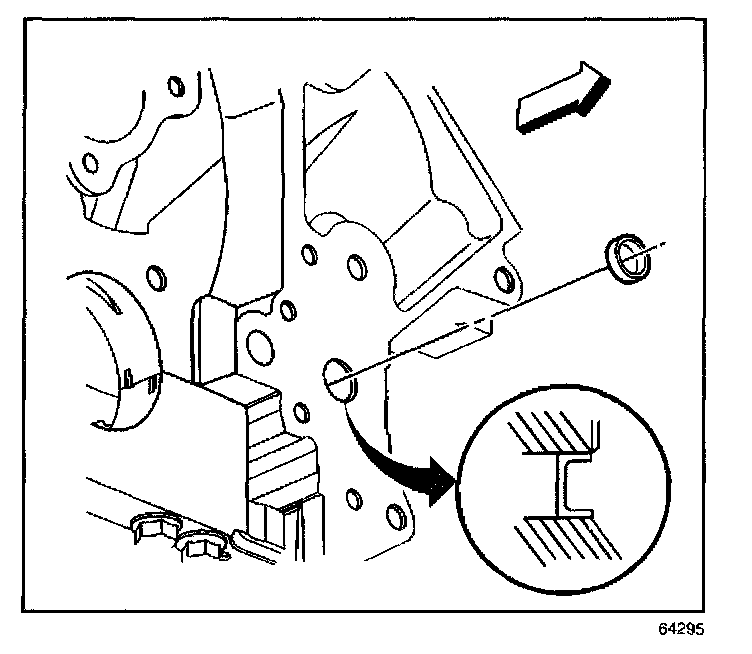 64295