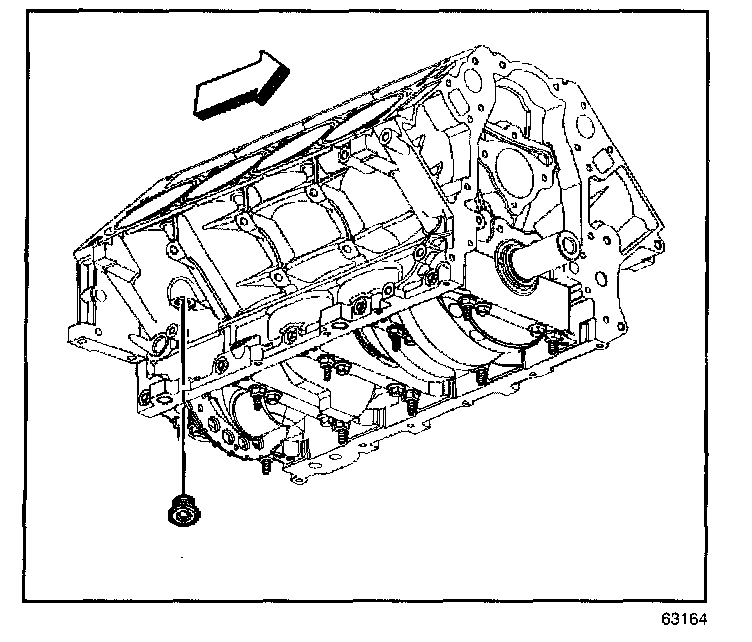 63164