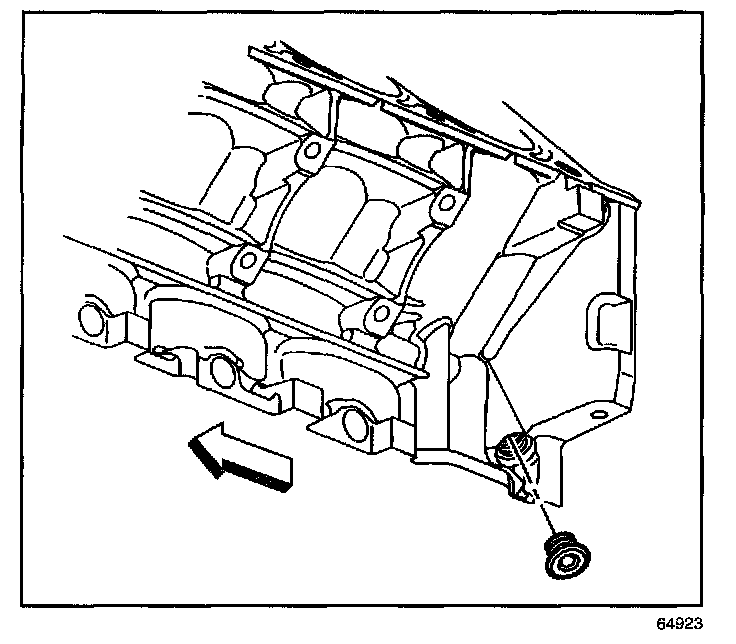 64923