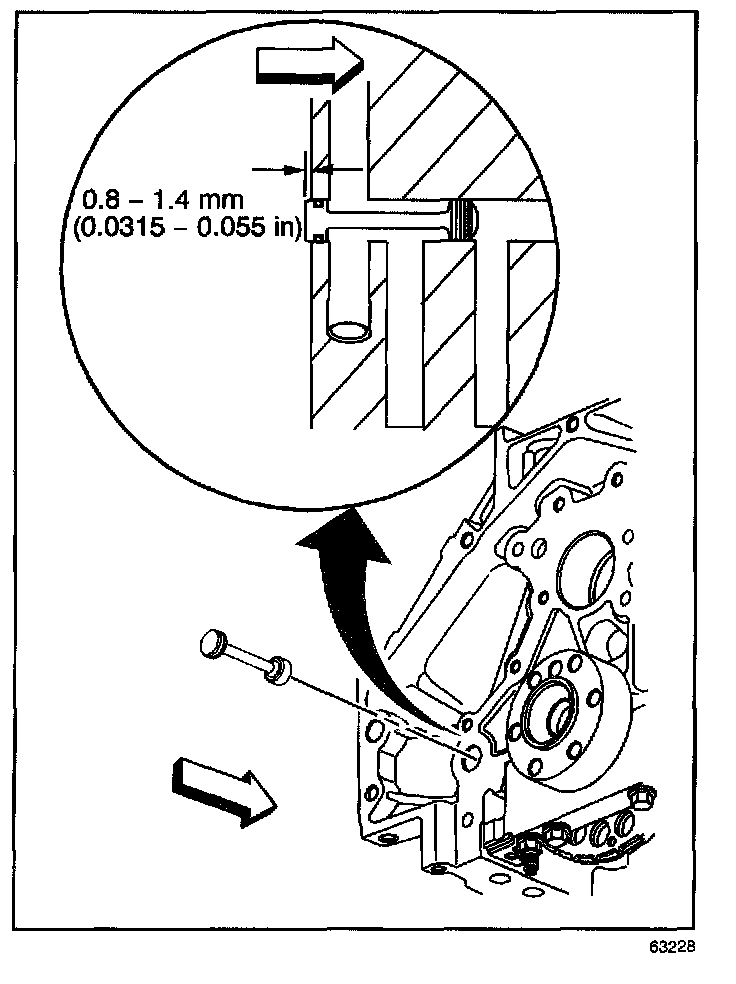 0.8 – 1.4 mm
(0.0315 – 0.055 in)

63228