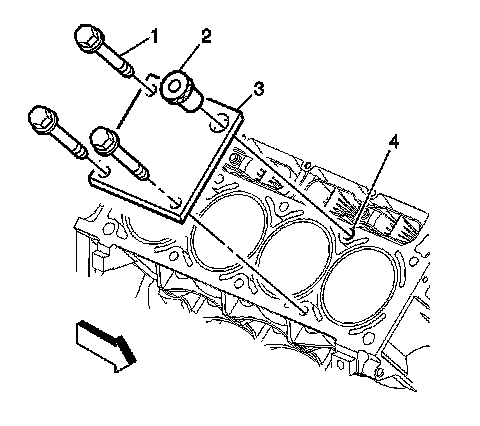 1
2
3
4