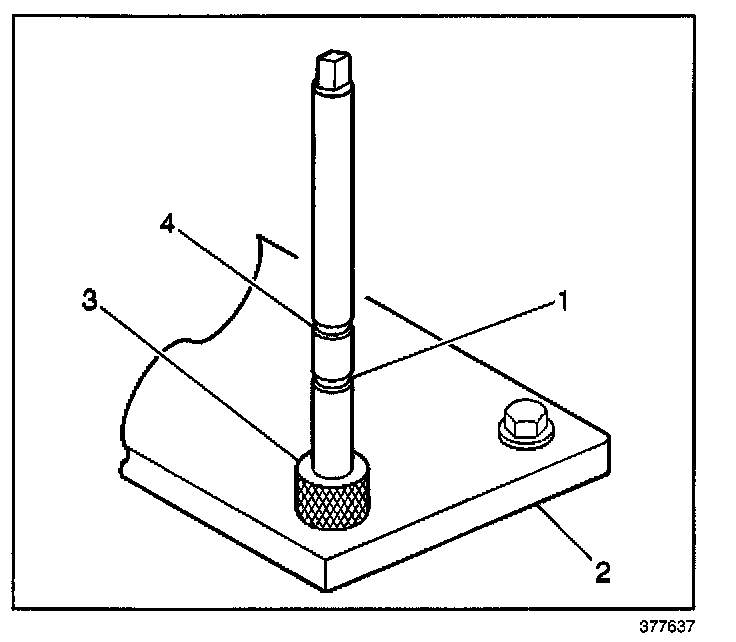 4
3
1
2
377637