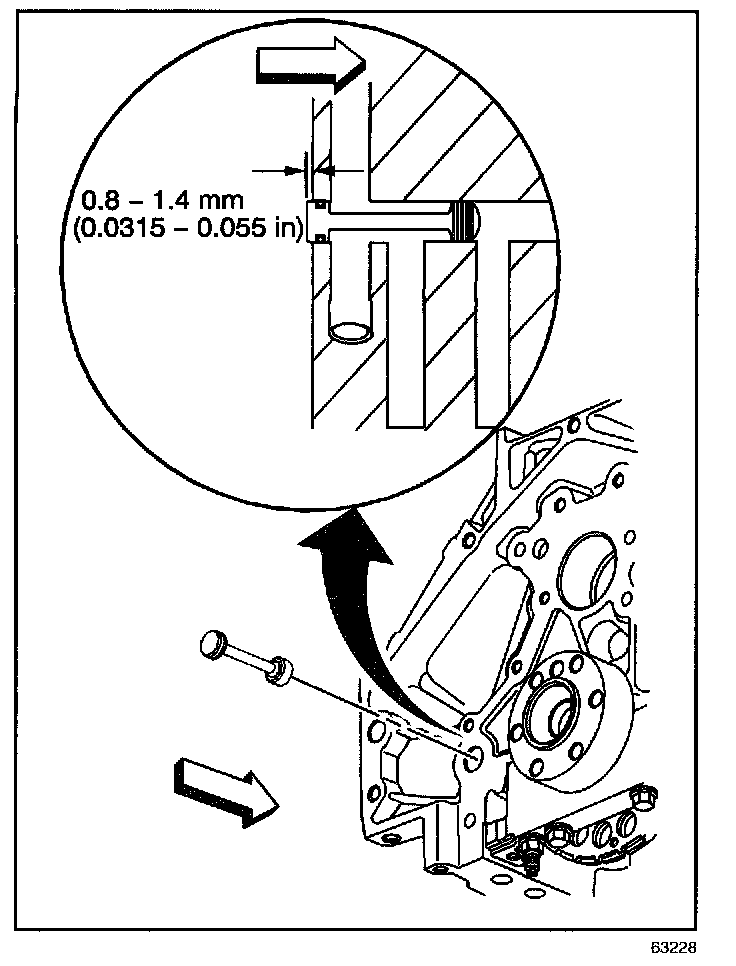 0.8 – 1.4 mm
(0.0315 – 0.055 in)

63228