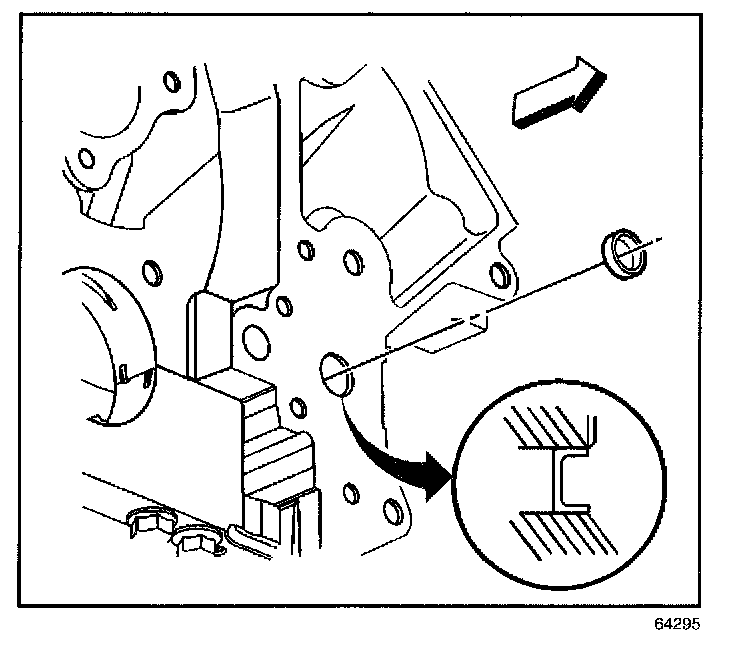 64295