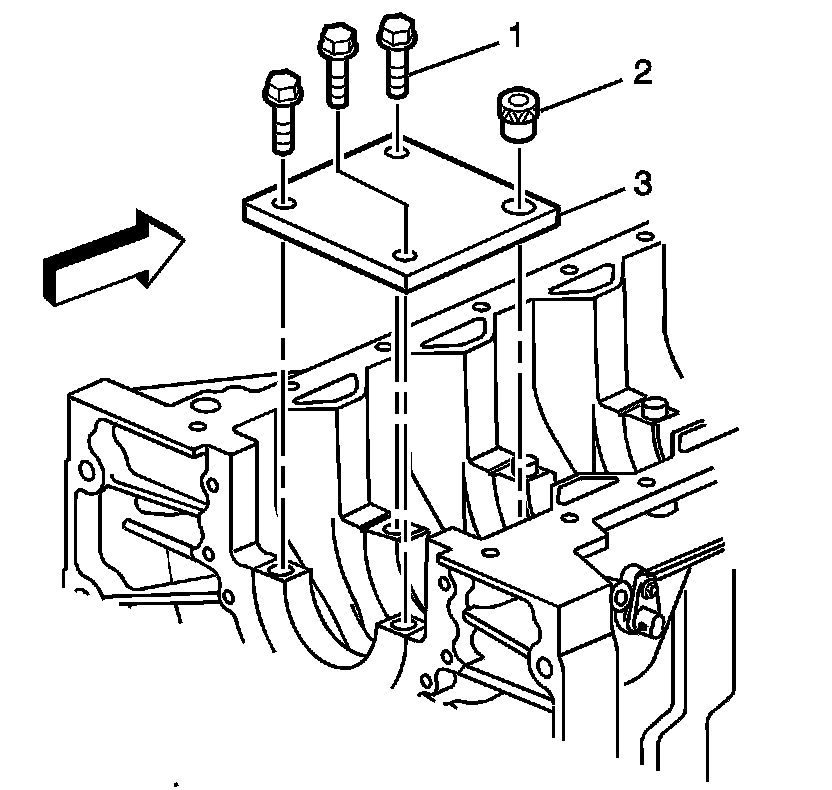 1
2
3