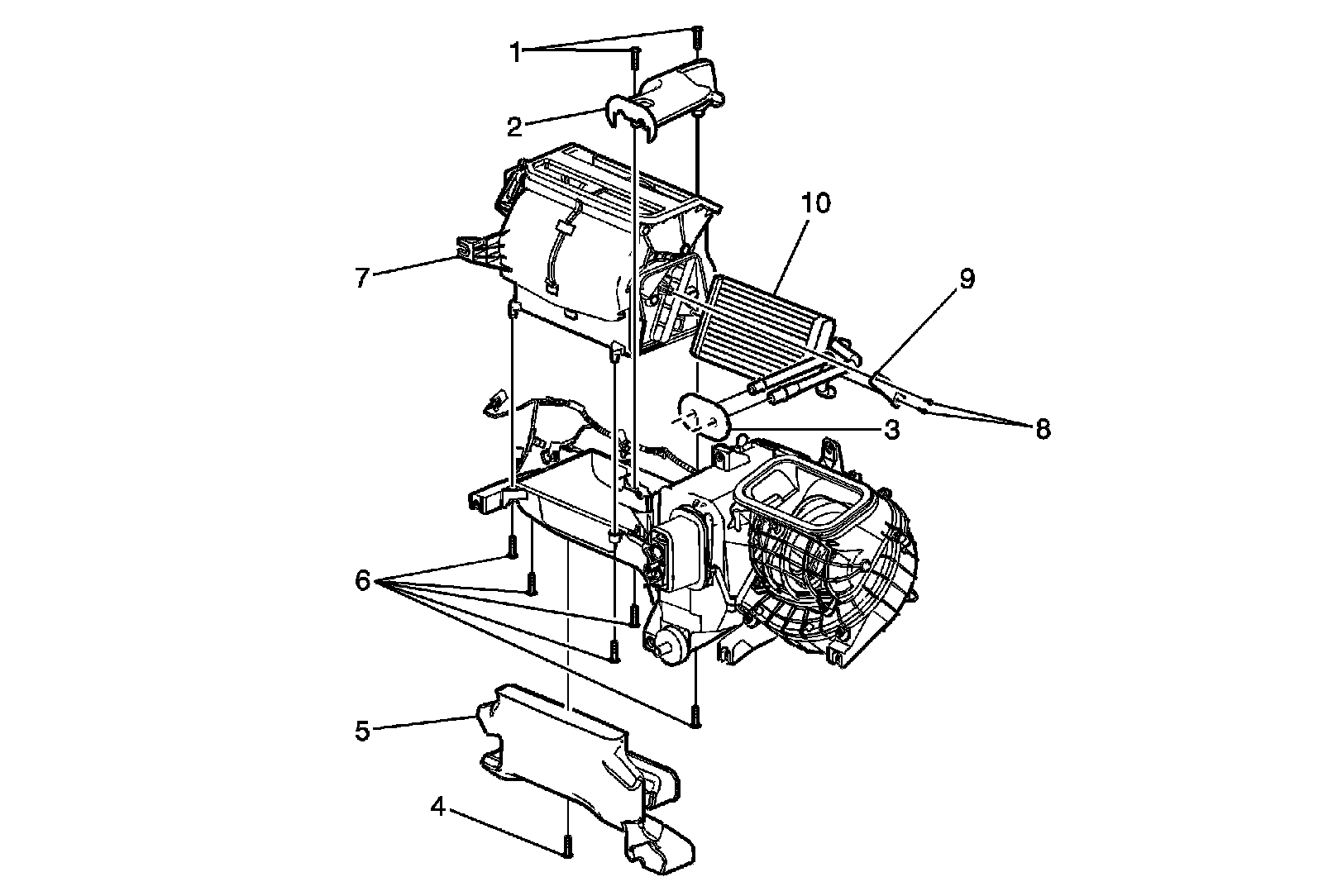 1
2
10
7
9
3
8
6
5
4