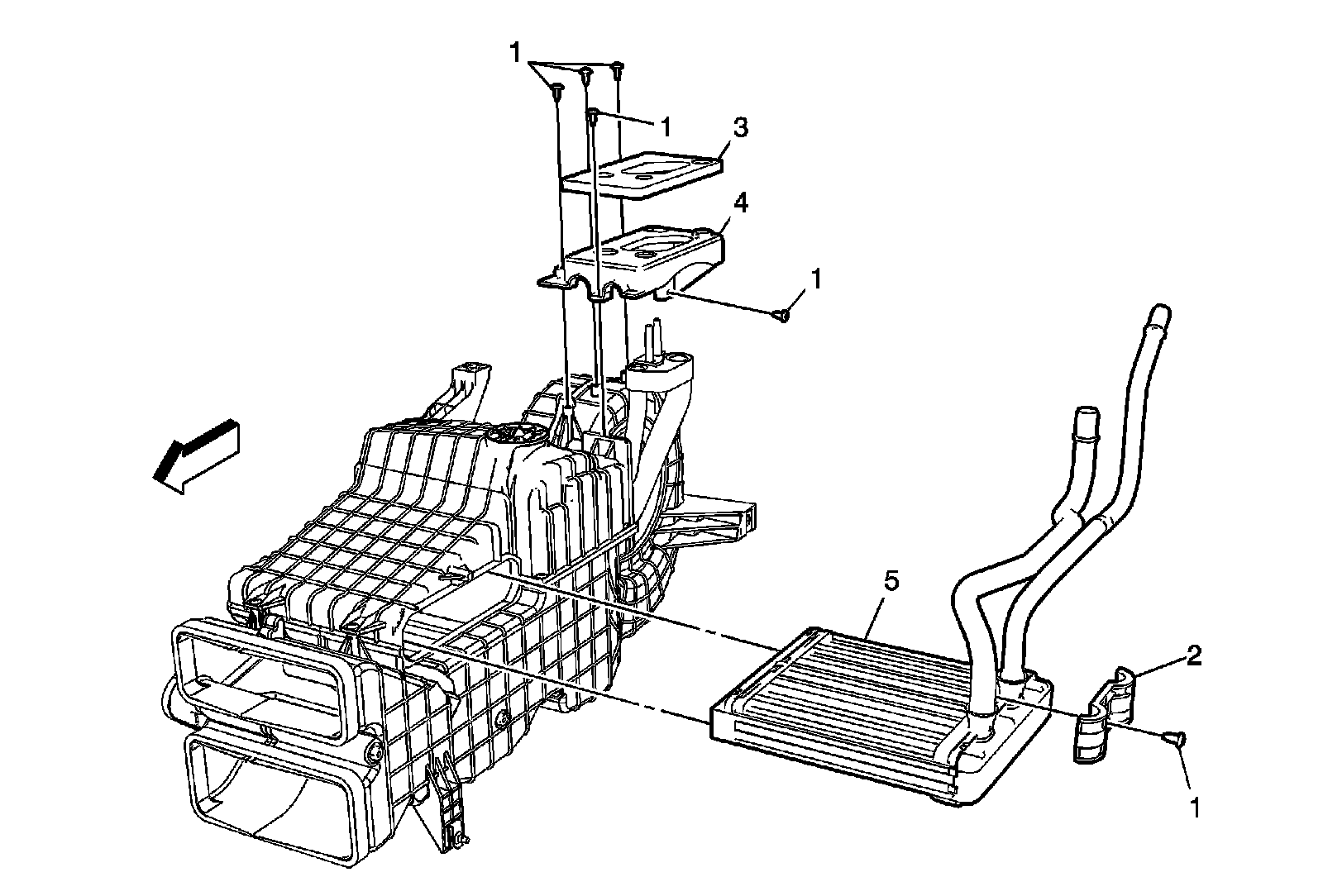 1
1
3
4
1
5
2
1