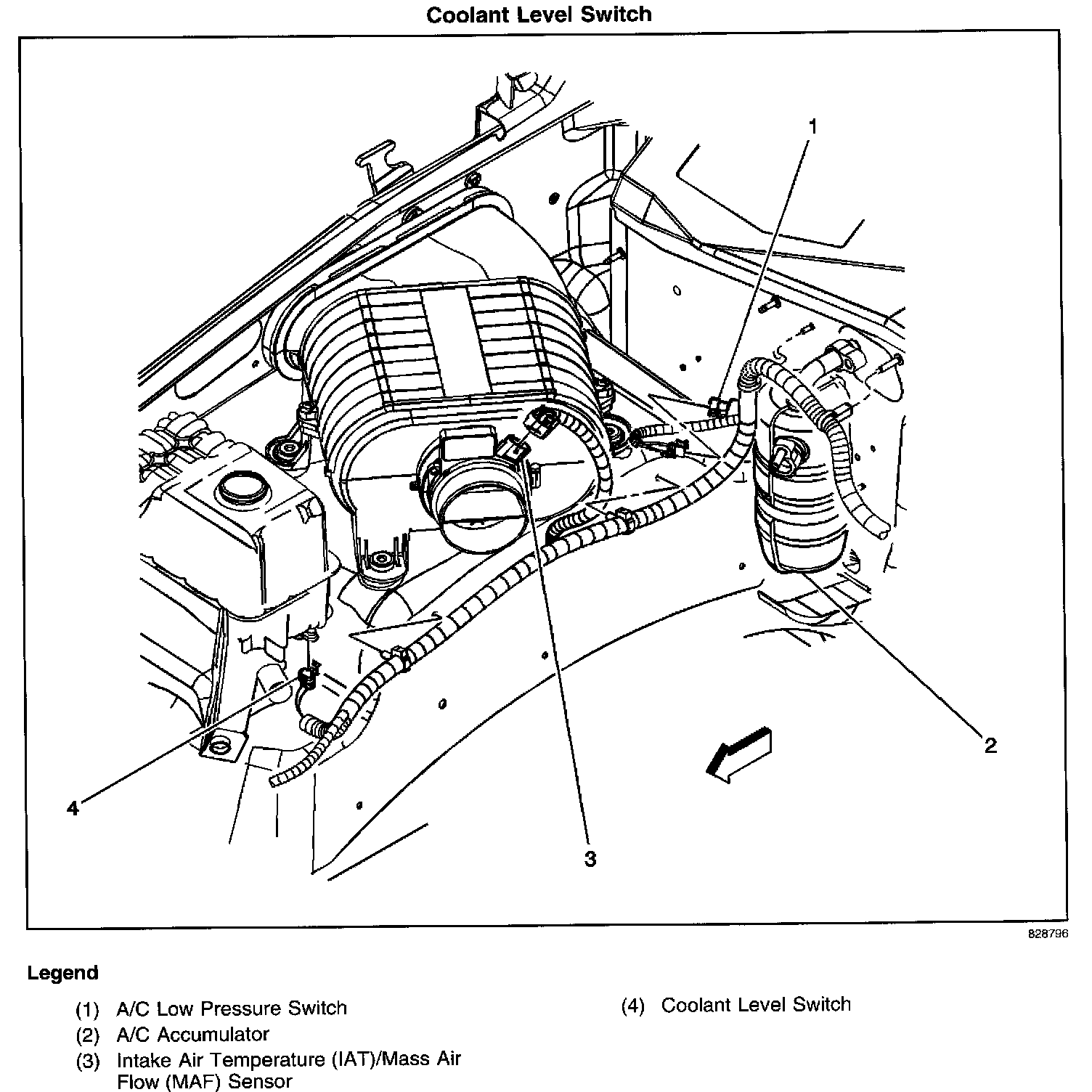 Coolant Level Switch

1

2

3

4

828796

Legend

(1) A/C Low Pressure Switch
(2) A/C Accumulator
(3) Intake Air Temperature (IAT)/Mass Air Flow (MAF) Sensor

(4) Coolant Level Switch