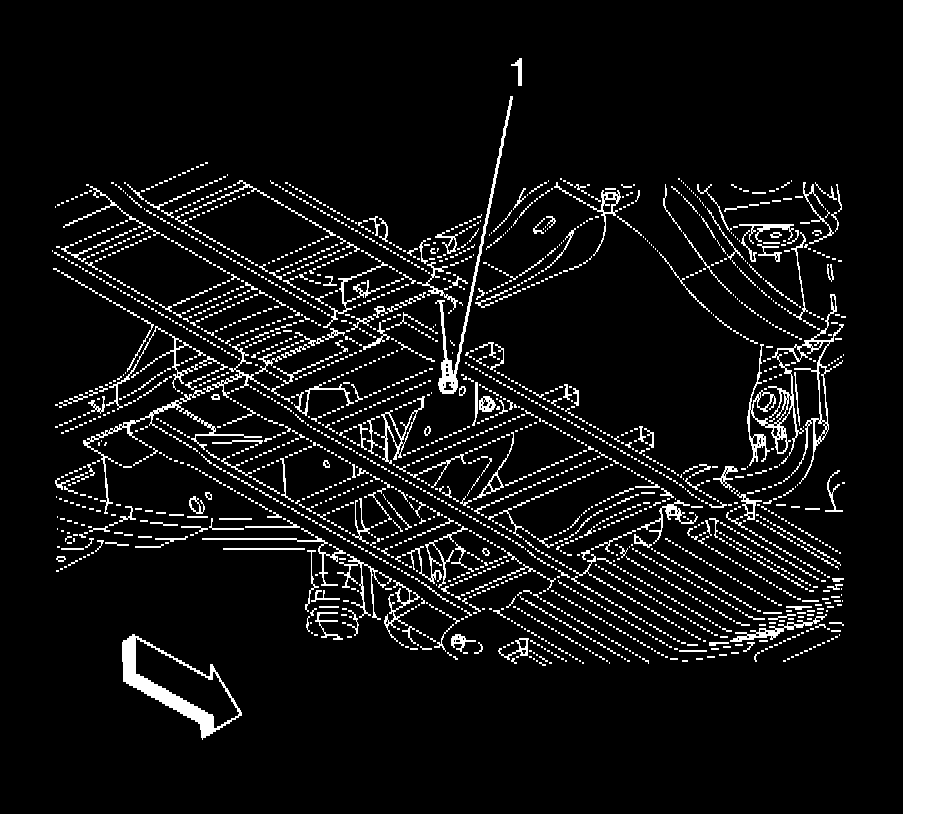 1