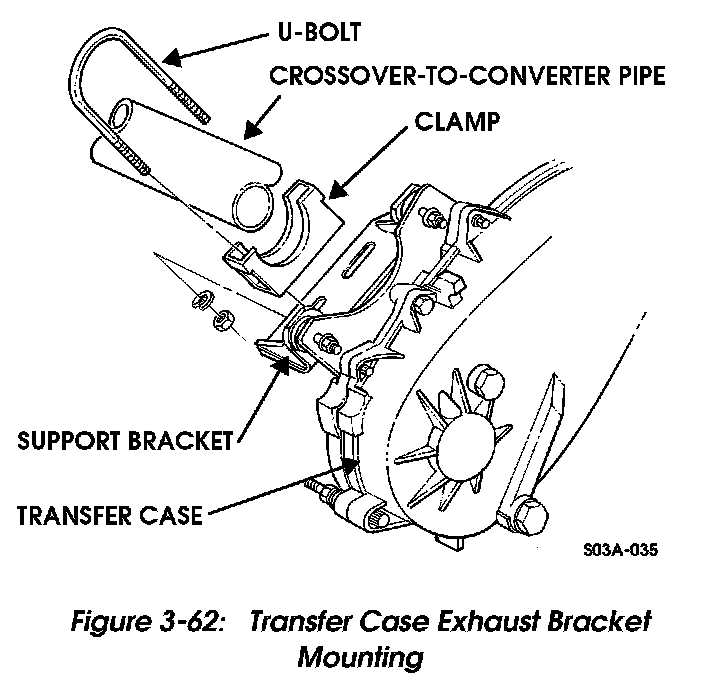 U-BOLT
CROSSOVER-TO-CONVERTER PIPE
CLAMP
SUPPORT BRACKET
TRANSFER CASE
S03A-035

Figure 3-62: Transfer Case Exhaust Bracket Mounting