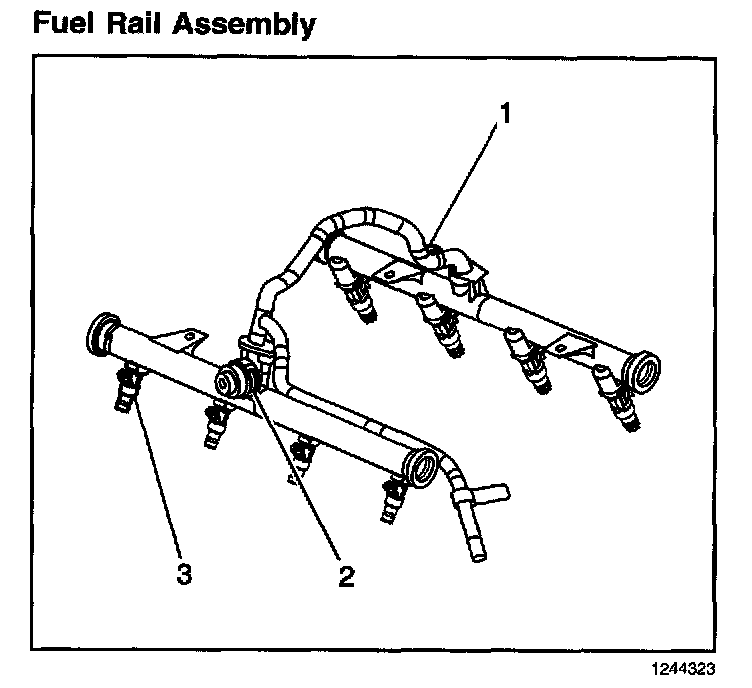 Fuel Rail Assembly

1

3

2

1244323