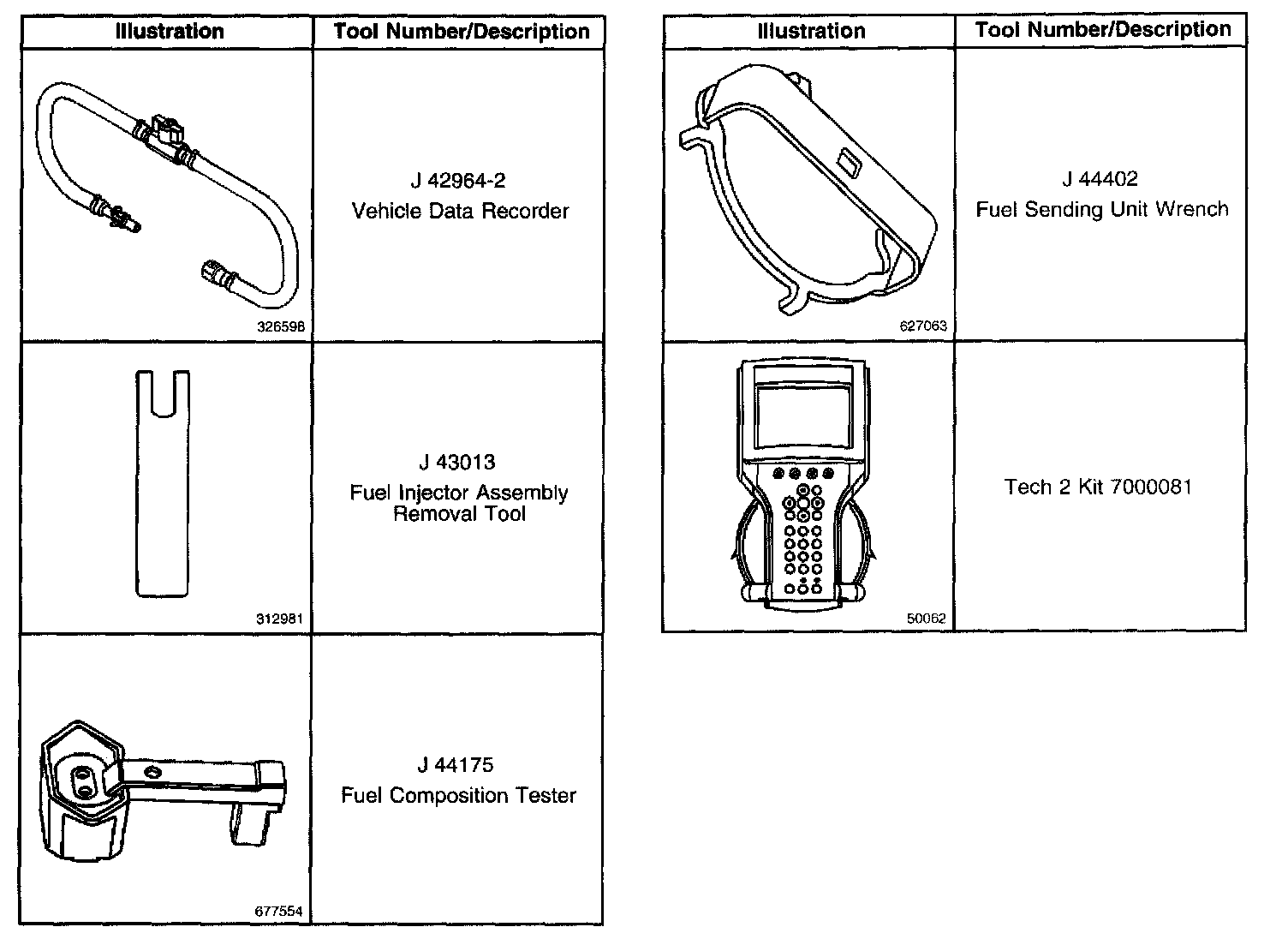 | Illustration | Tool Number/Description |
|---|---|
| 326598 | J 42964-2 Vehicle Data Recorder |
| 312981 | J 43013 Fuel Injector Assembly Removal Tool |
| 677554 | J 44175 Fuel Composition Tester |

| Illustration | Tool Number/Description |
|---|---|
| 627063 | J 44402 Fuel Sending Unit Wrench |
| 50062 | Tech 2 Kit 7000081 |