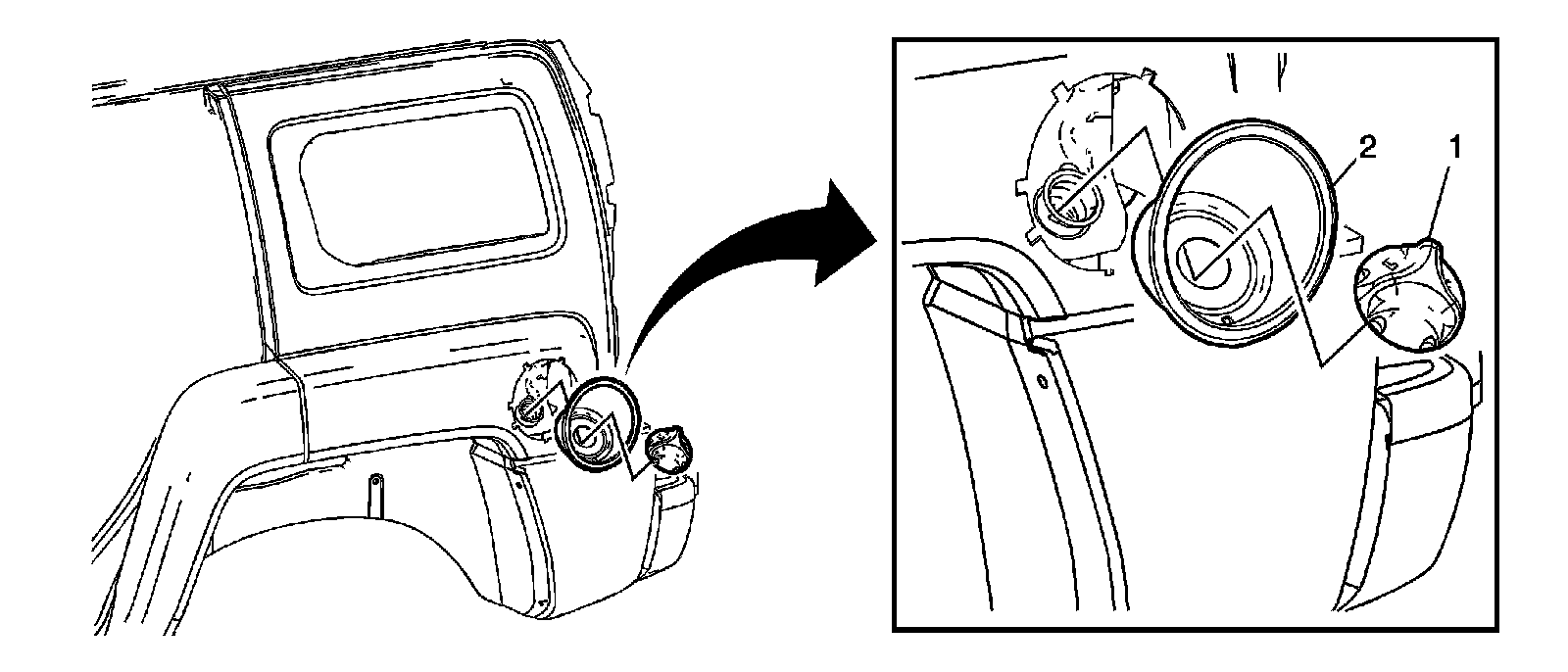 2
1