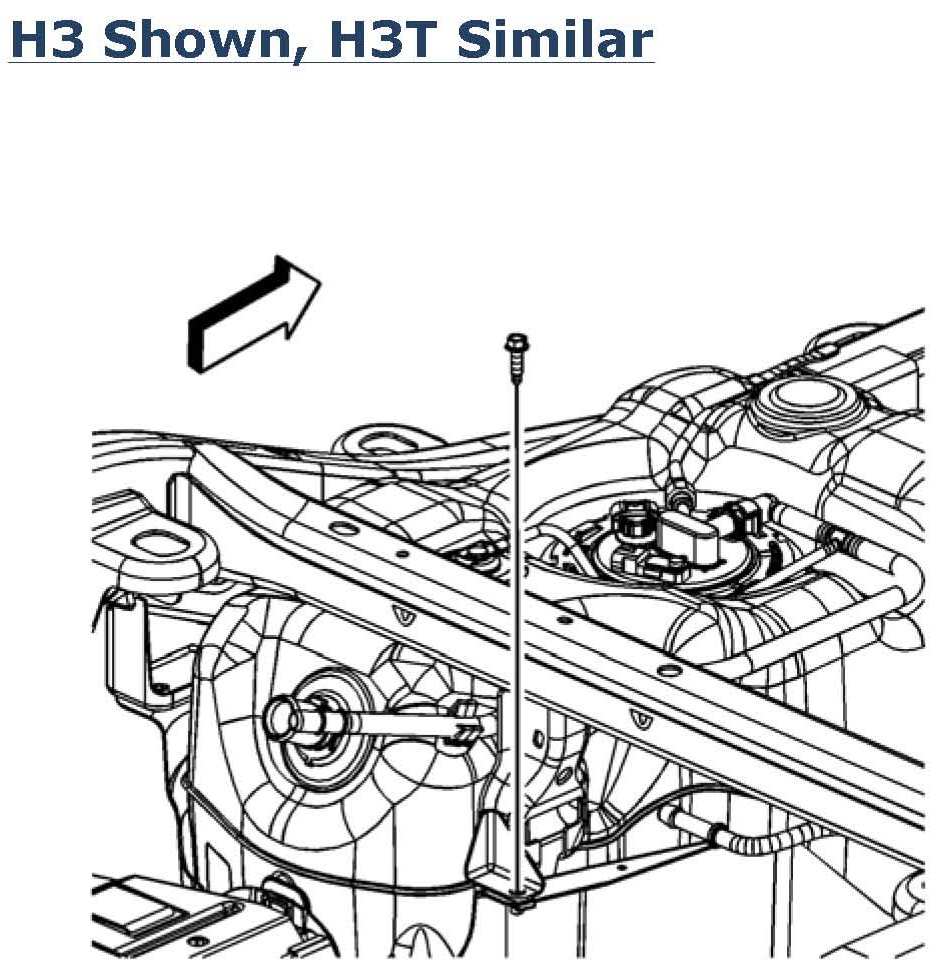 H3 Shown, H3T Similar