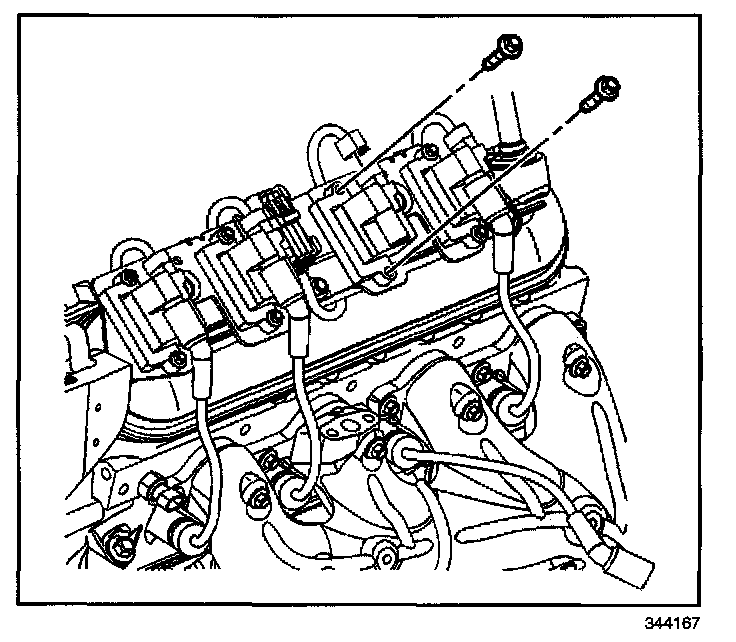 344167