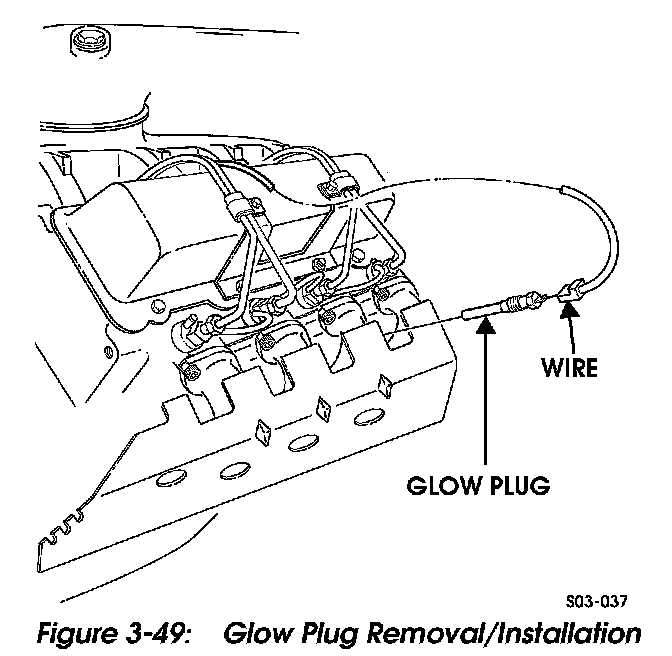 WIRE

GLOW PLUG

S03-037

Figure 3-49: Glow Plug Removal/Installation