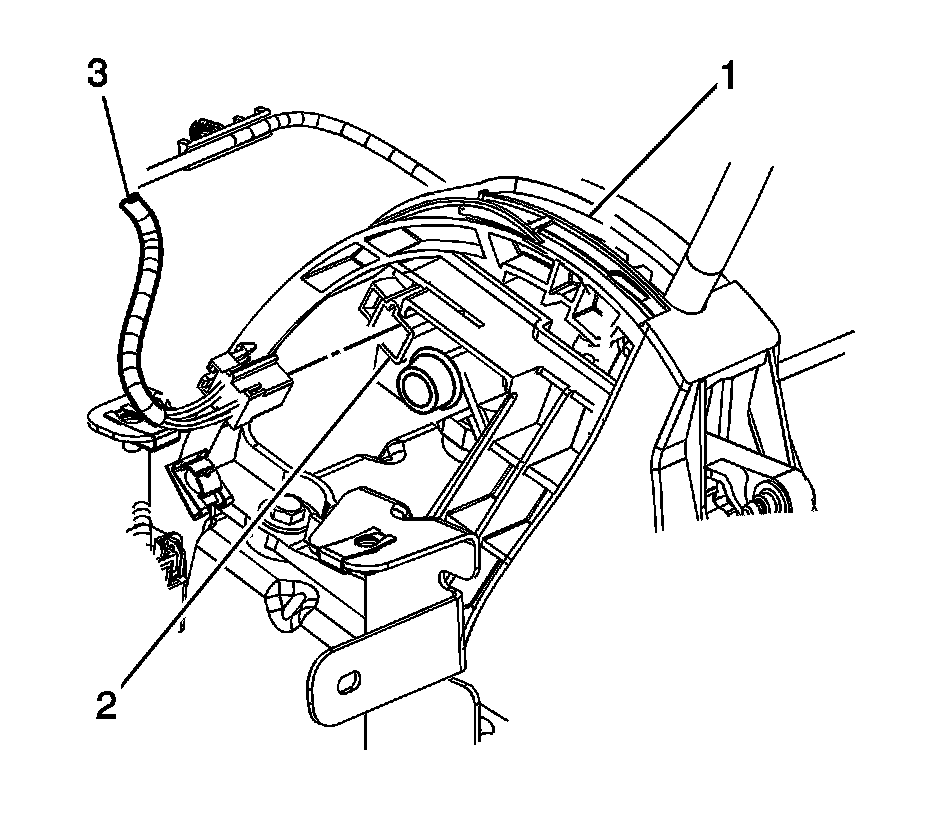 3
1
2