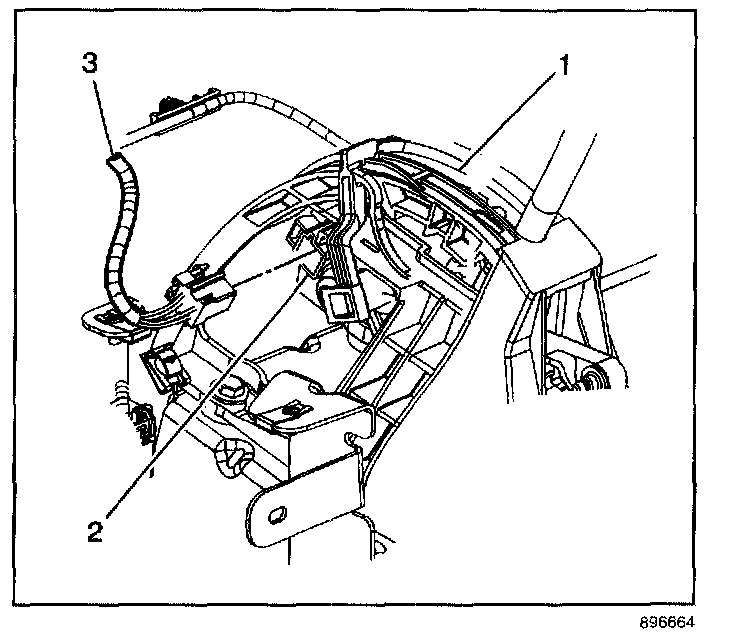 3
1
2
896664