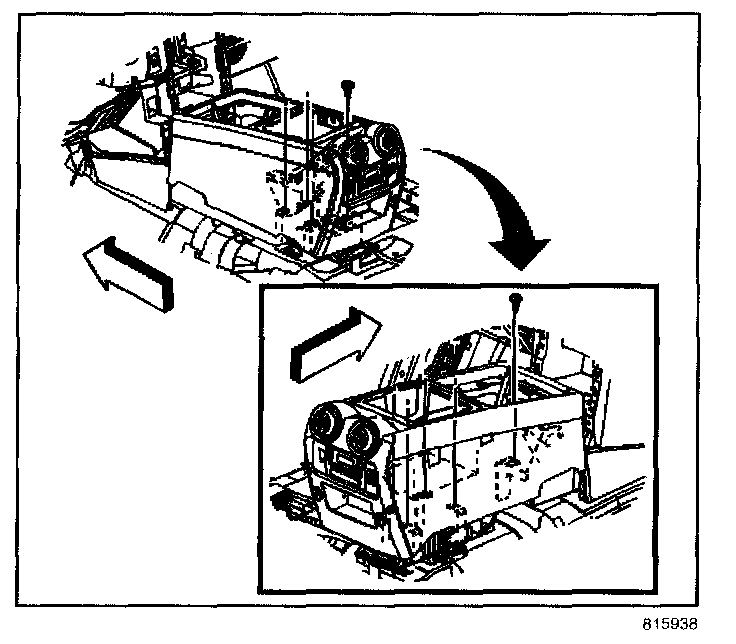 815938