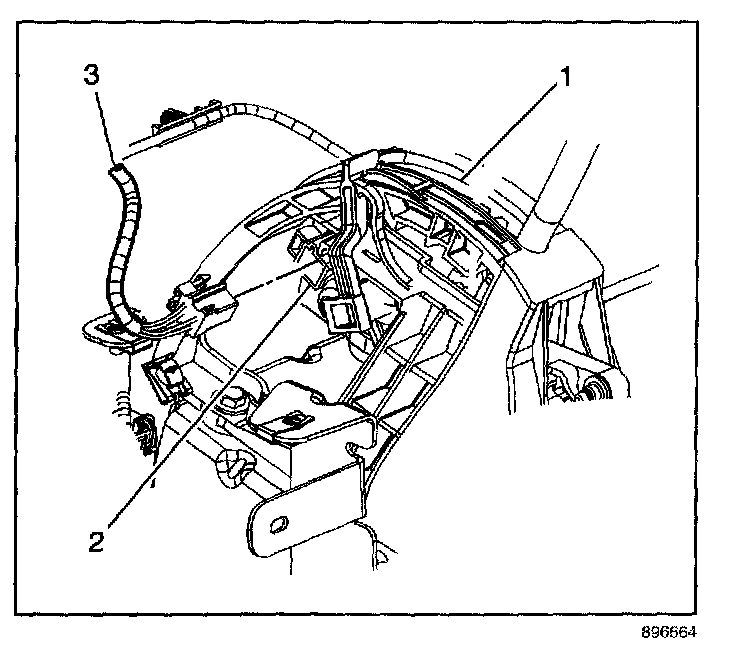 3
1
2
896664