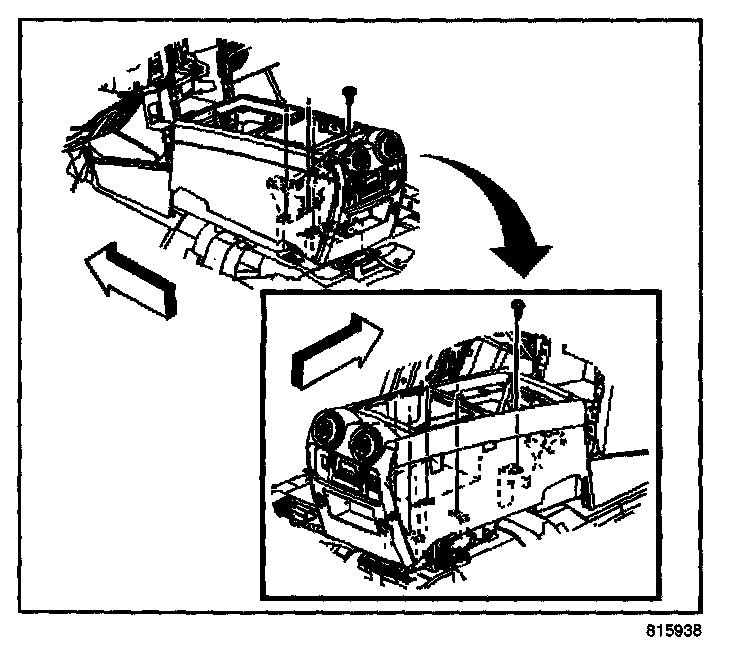 815938