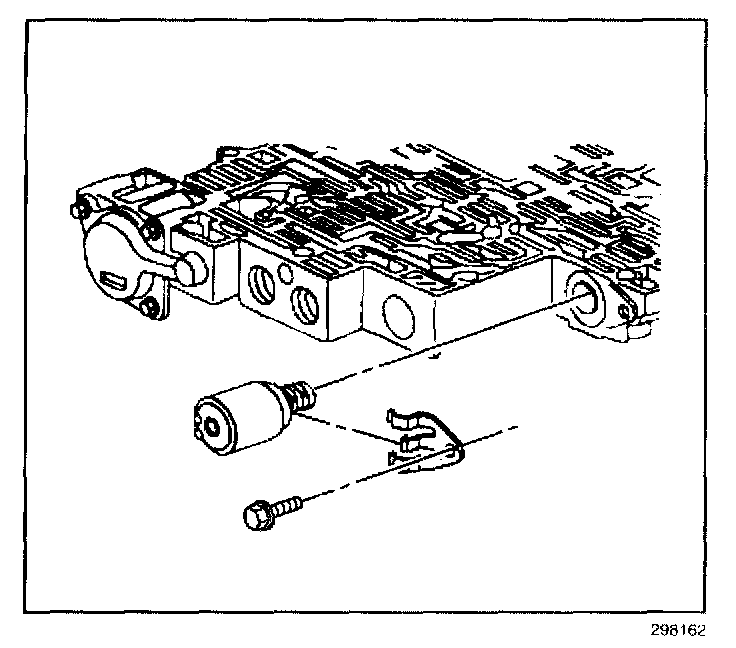 298162