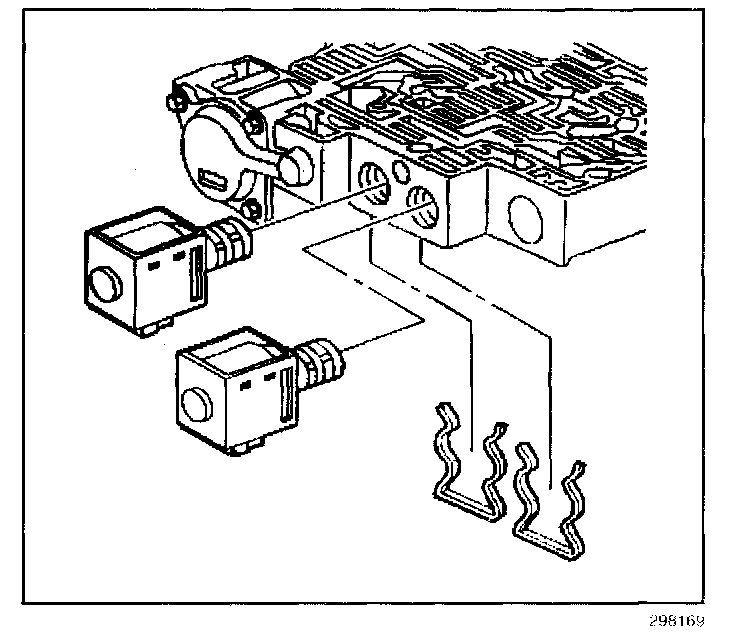 298169