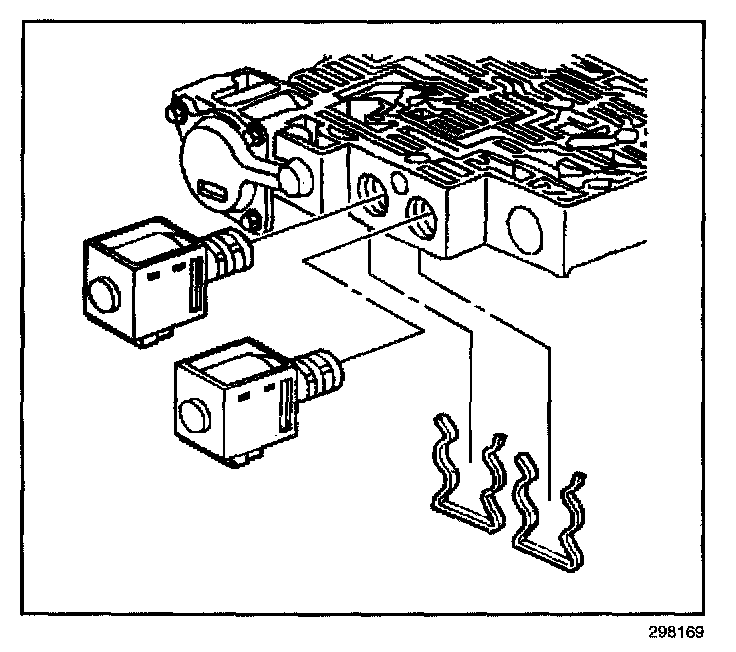 298169