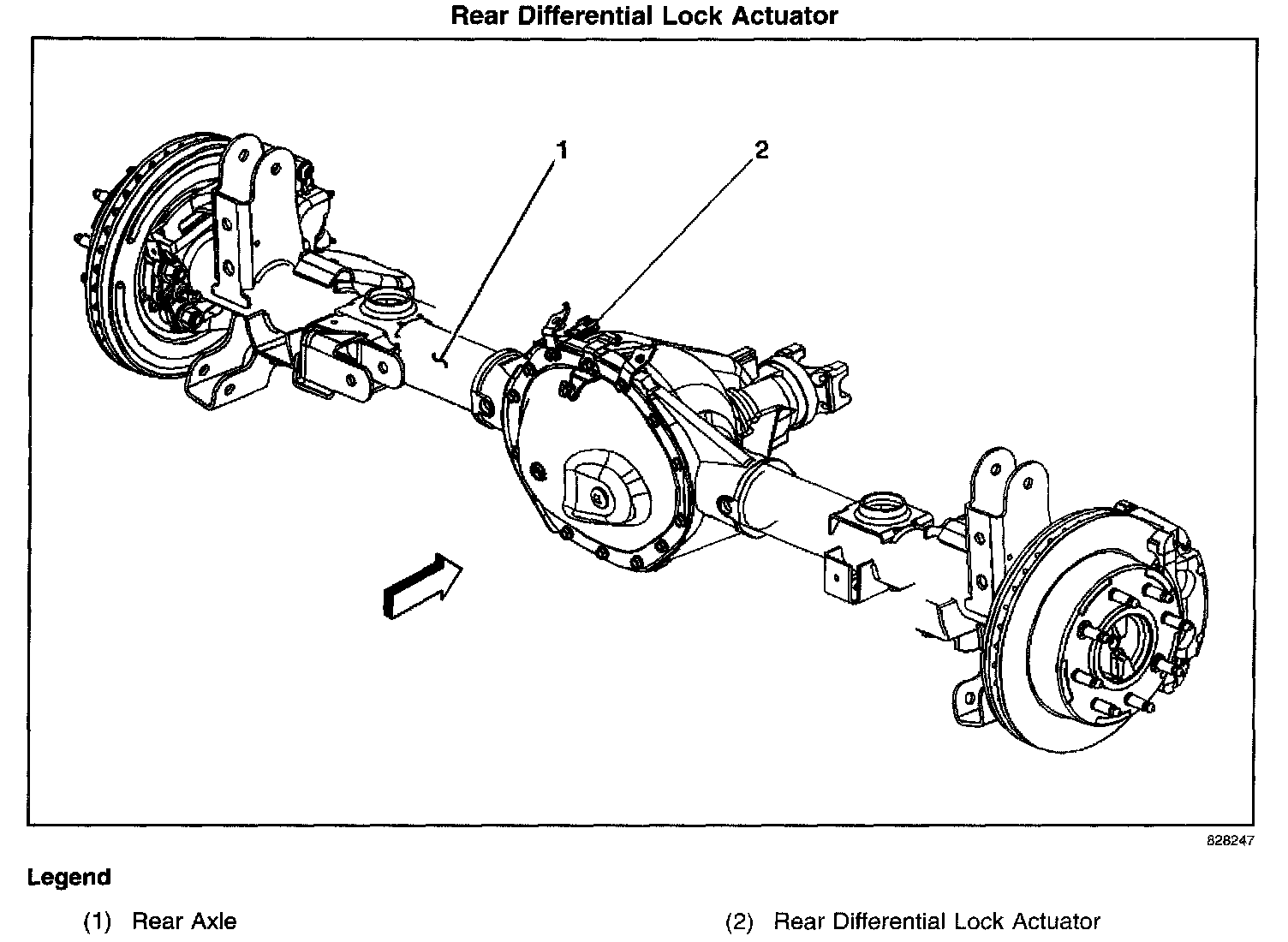 Rear Differential Lock Actuator

1

2

828247

Legend

(1) Rear Axle

(2) Rear Differential Lock Actuator