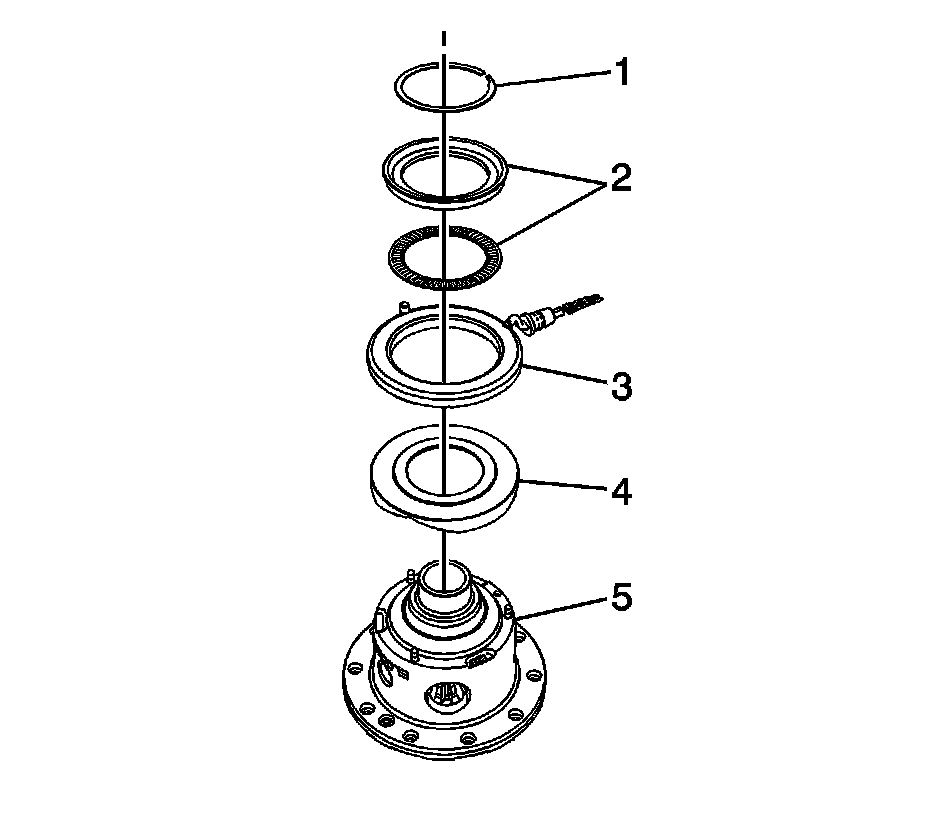 1
2
3
4
5