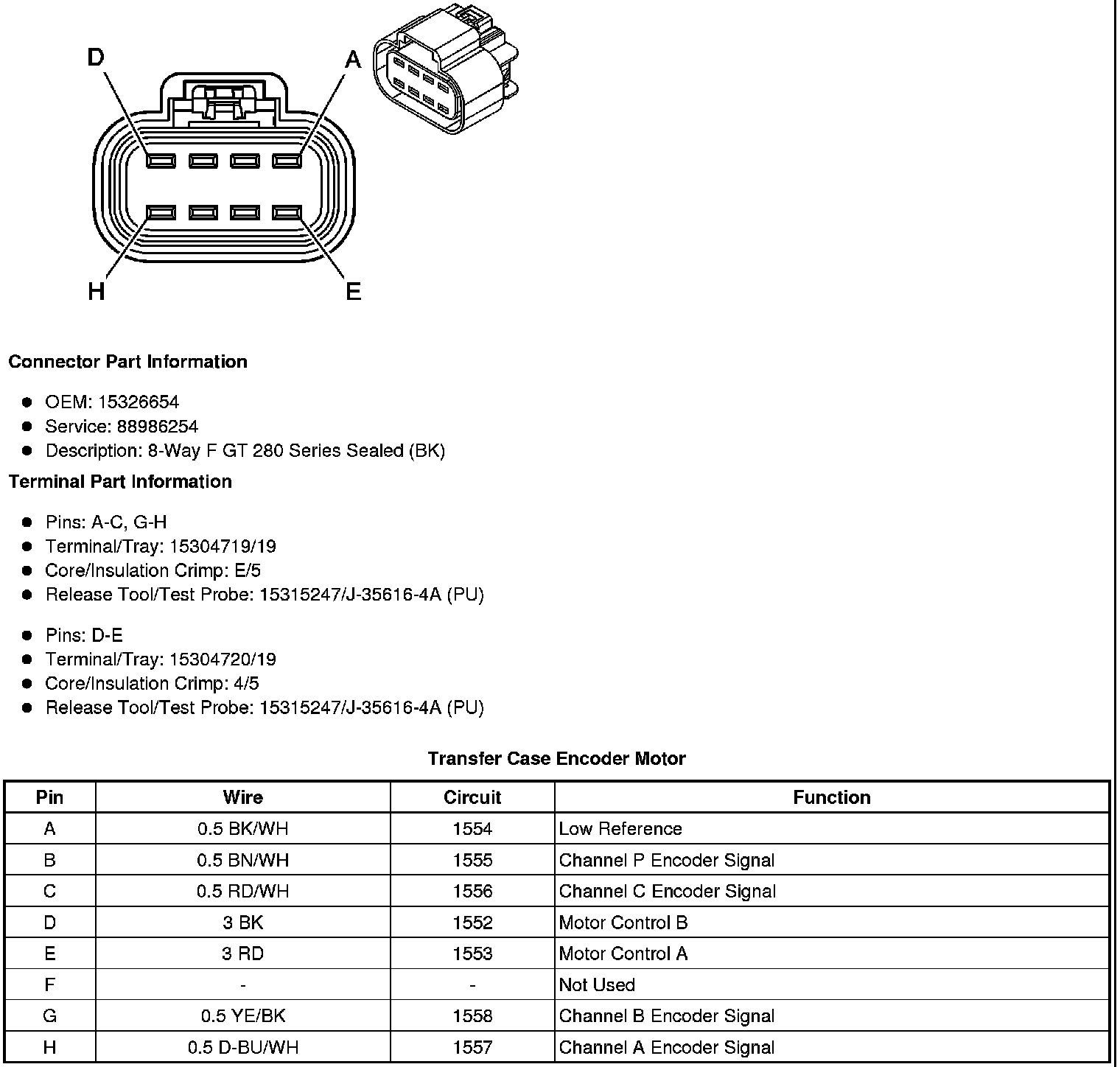 D
A
H
E

Connector Part Information

- OEM: 15326654
- Service: 88986254
- Description: 8-Way F GT 280 Series Sealed (BK)

Terminal Part Information

- Pins: A-C, G-H
- Terminal/Tray: 15304719/19
- Core/Insulation Crimp: E/5
- Release Tool/Test Probe: 15315247/J-35616-4A (PU)

- Pins: D-E
- Terminal/Tray: 15304720/19
- Core/Insulation Crimp: 4/5
- Release Tool/Test Probe: 15315247/J-35616-4A (PU)

Transfer Case Encoder Motor

| Pin | Wire | Circuit | Function |
|---|---|---|---|
| A | 0.5 BK/WH | 1554 | Low Reference |
| B | 0.5 BN/WH | 1555 | Channel P Encoder Signal |
| C | 0.5 RD/WH | 1556 | Channel C Encoder Signal |
| D | 3 BK | 1552 | Motor Control B |
| E | 3 RD | 1553 | Motor Control A |
| F | - | - | Not Used |
| G | 0.5 YE/BK | 1558 | Channel B Encoder Signal |
| H | 0.5 D-BU/WH | 1557 | Channel A Encoder Signal |