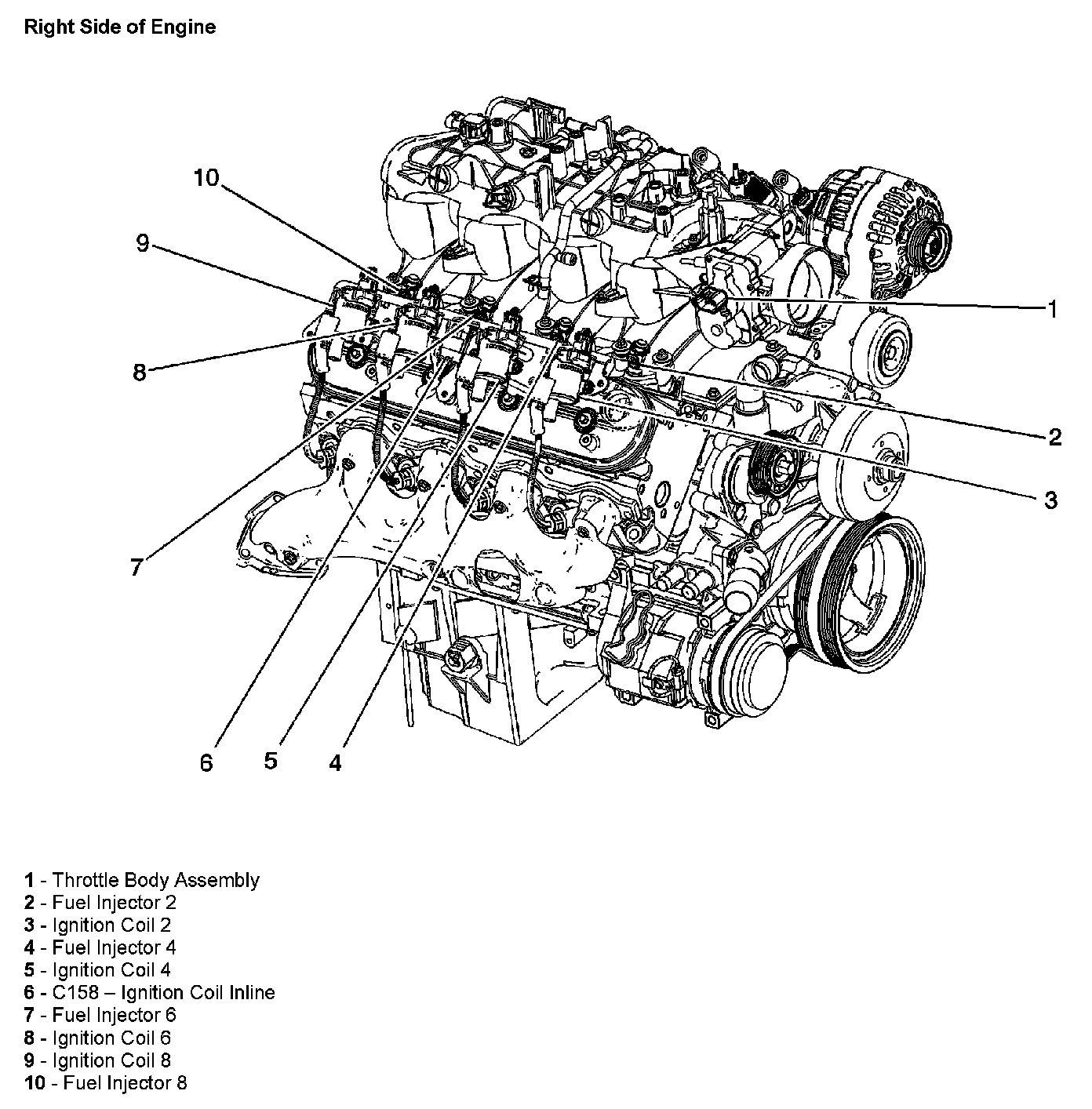 Right Side of Engine

10

9

8

7

6

5

4

1

2

3

1 - Throttle Body Assembly
2 - Fuel Injector 2
3 - Ignition Coil 2
4 - Fuel Injector 4
5 - Ignition Coil 4
6 - C158 – Ignition Coil Inline
7 - Fuel Injector 6
8 - Ignition Coil 6
9 - Ignition Coil 8
10 - Fuel Injector 8