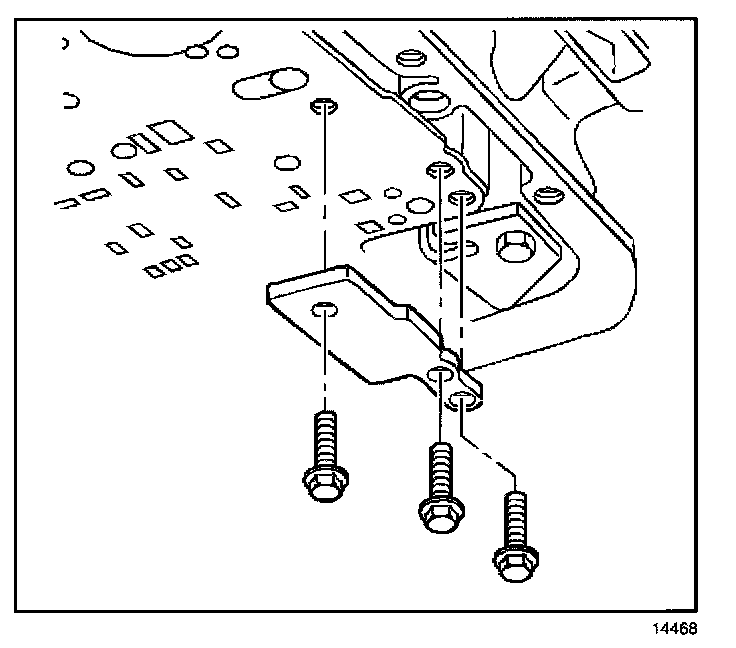 14468