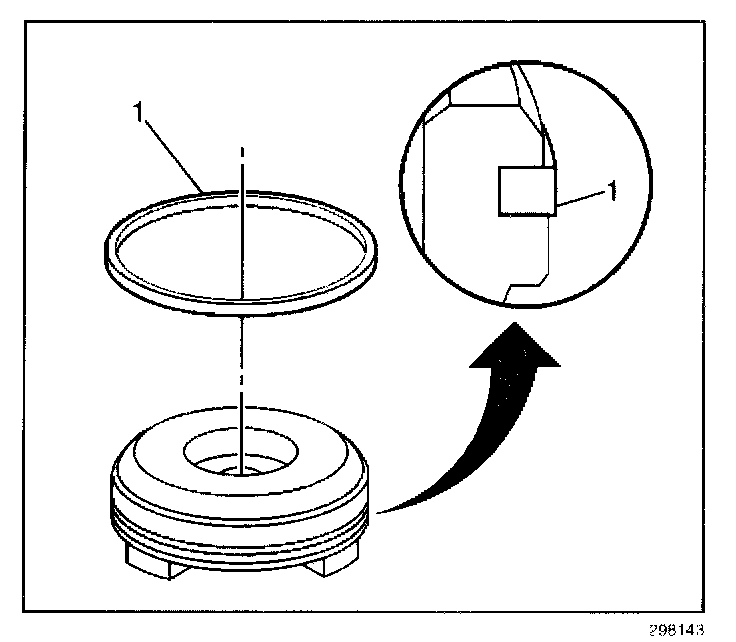 1

1

298143