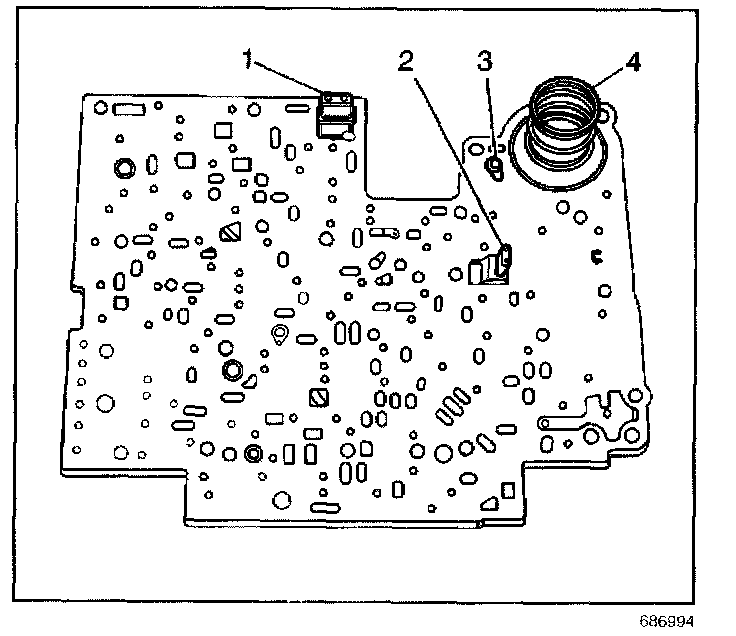 1
2
3
4
686994