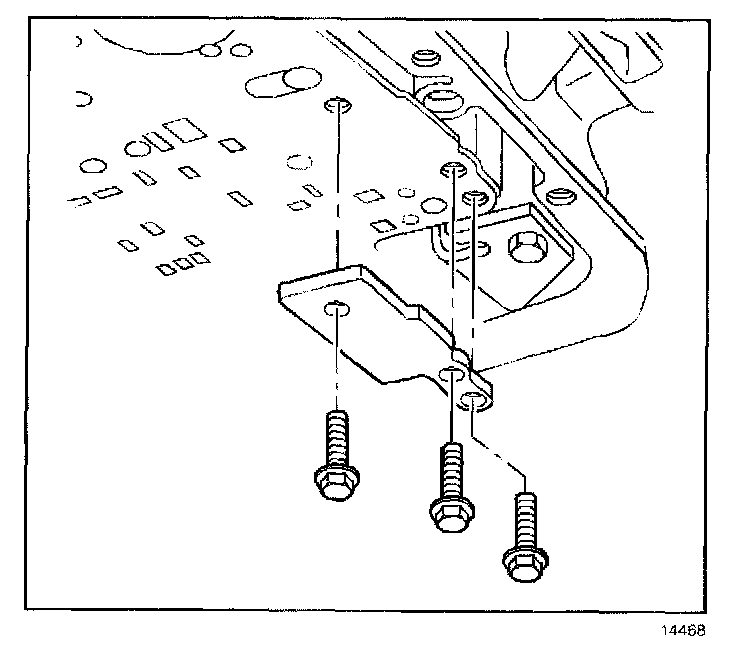 14468