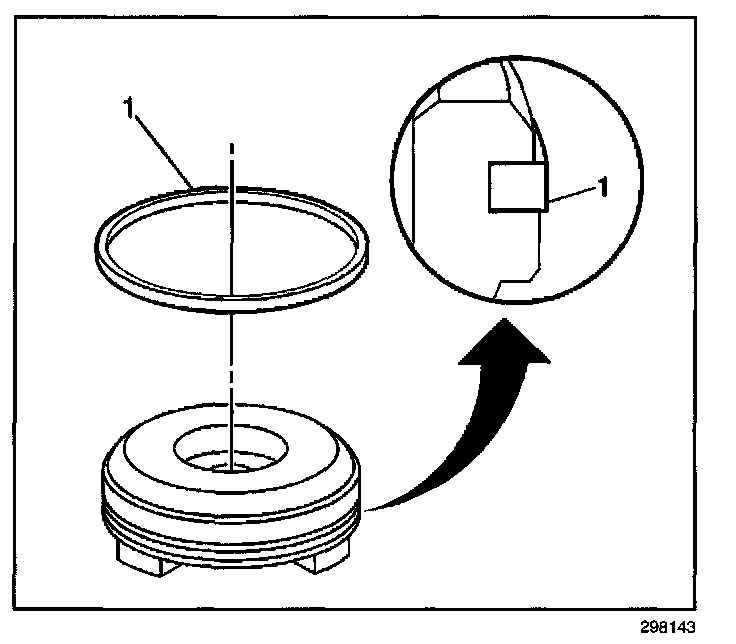 1

1

298143