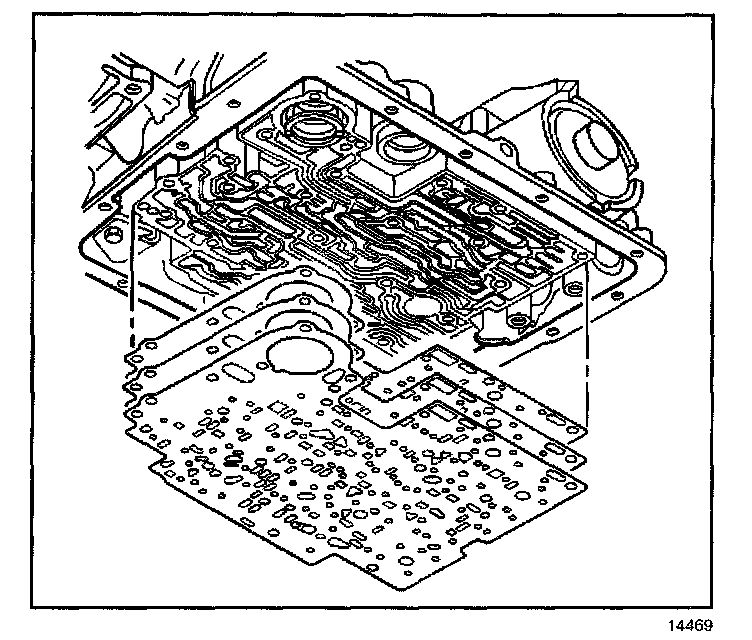 14469