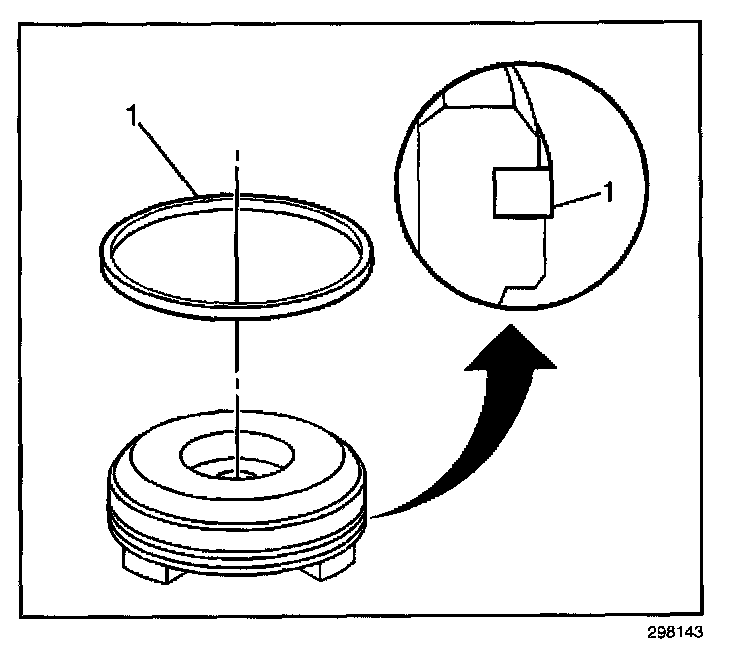 1

1

298143