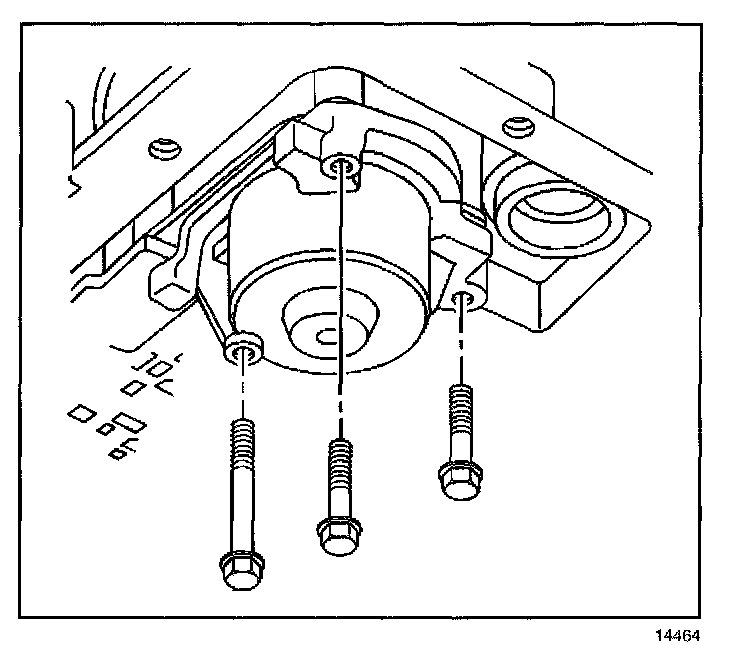 14464