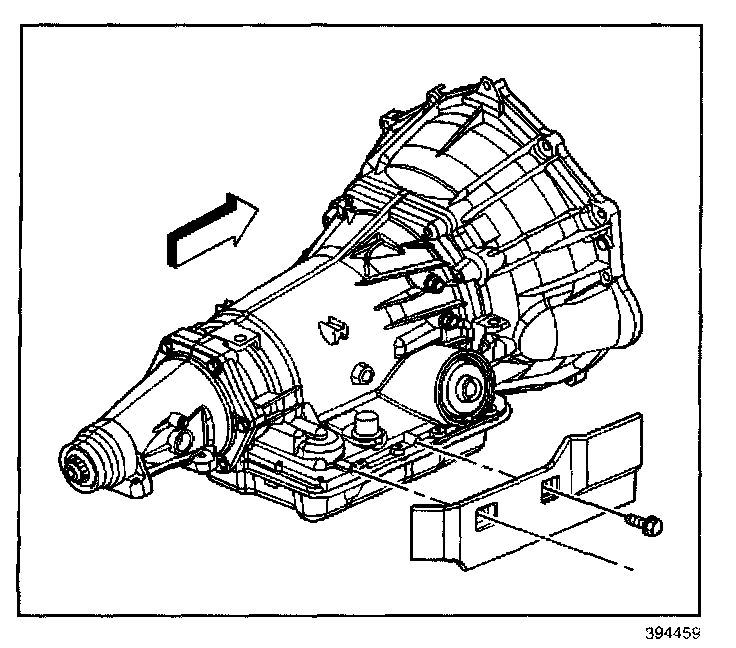 394459