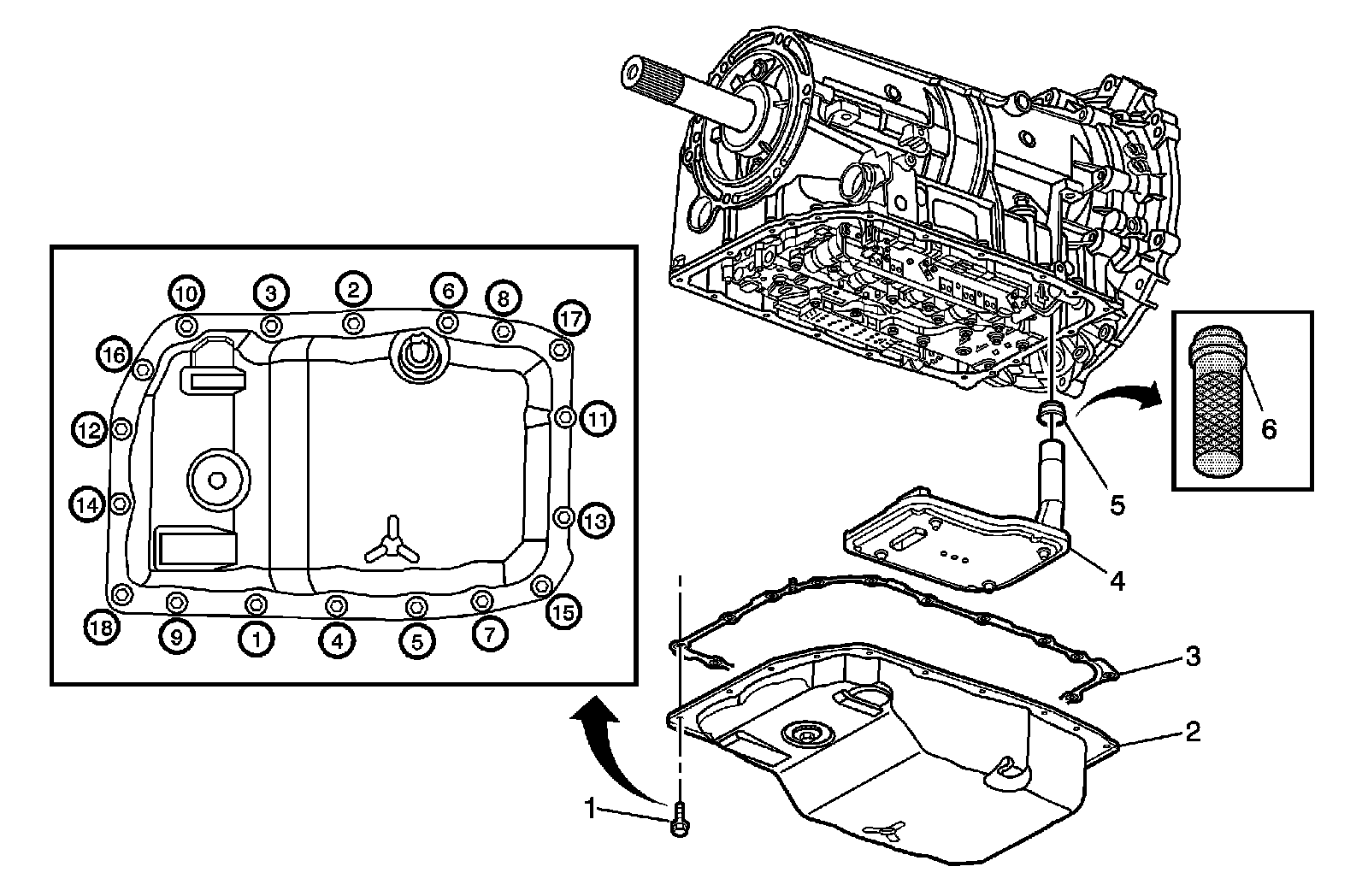 10
3
2
6
8
17
16
11
12
14
13
18
9
1
4
5
7
15
6
5
4
3
2
1