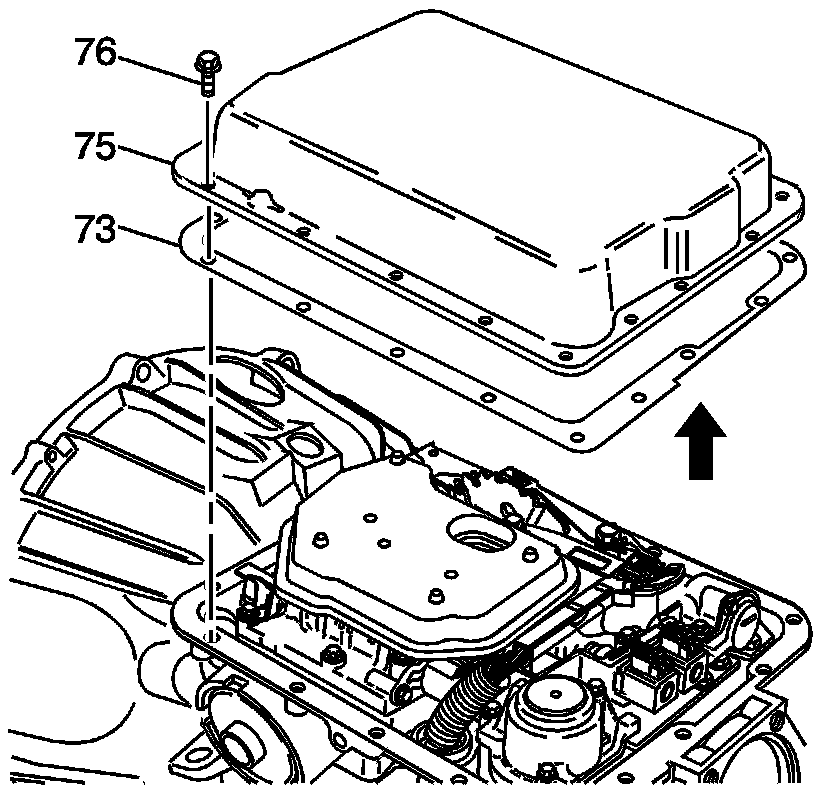 76
75
73