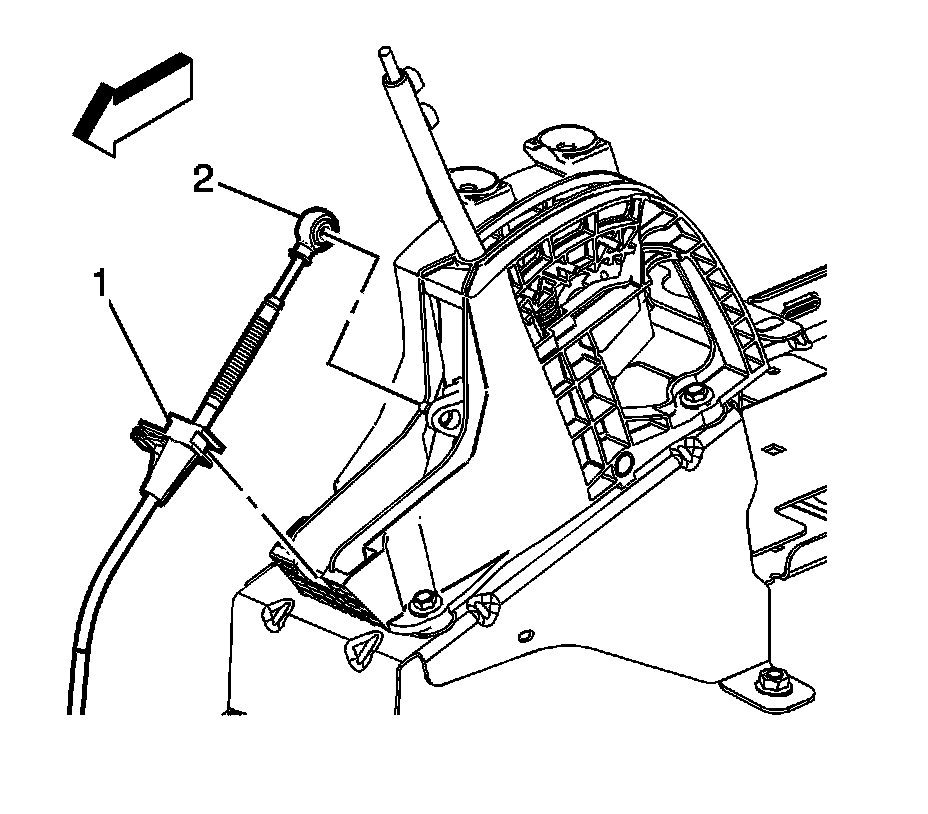 2

1