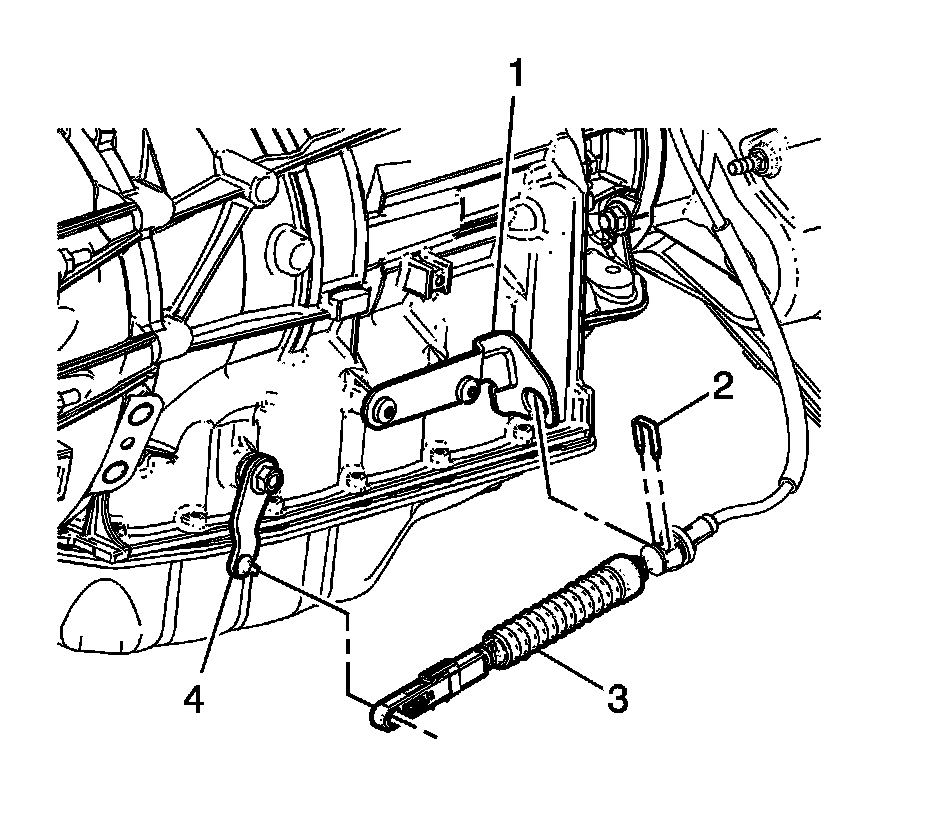 1
2
4
3