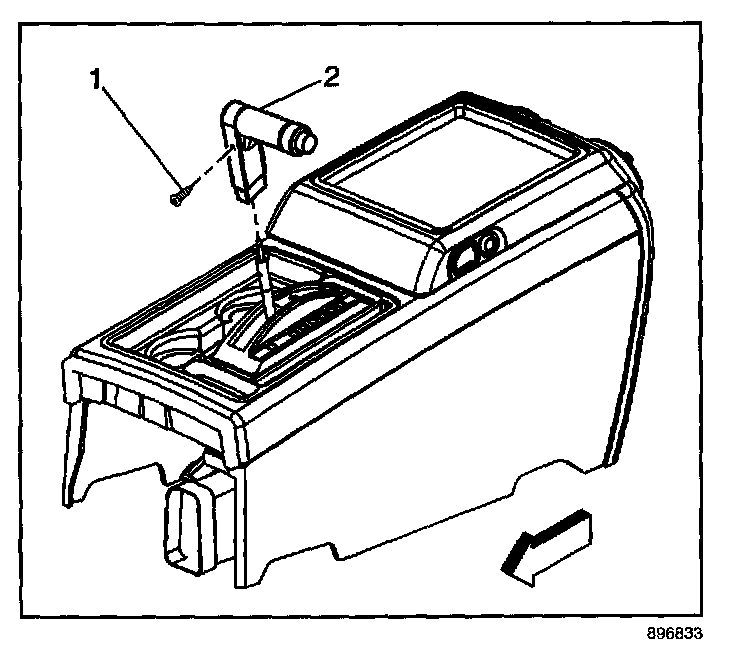 1
2
896833