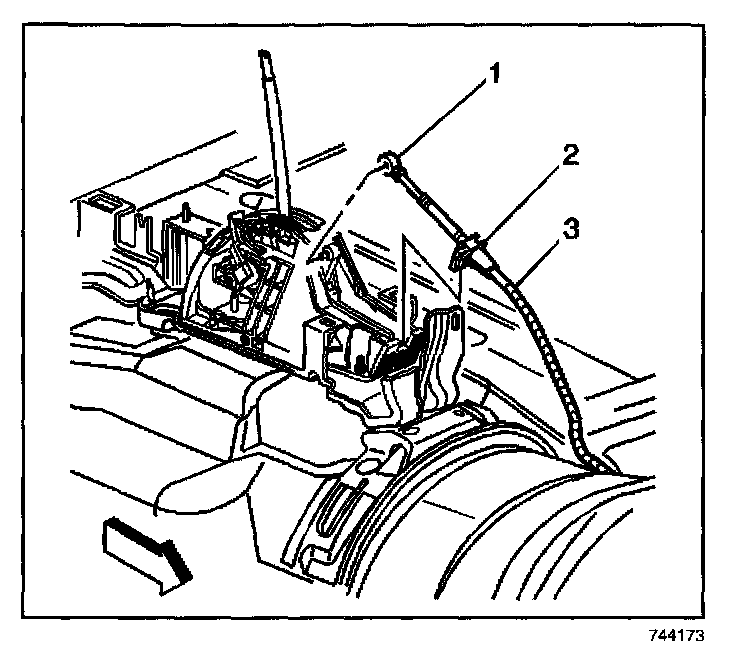 1
2
3
744173