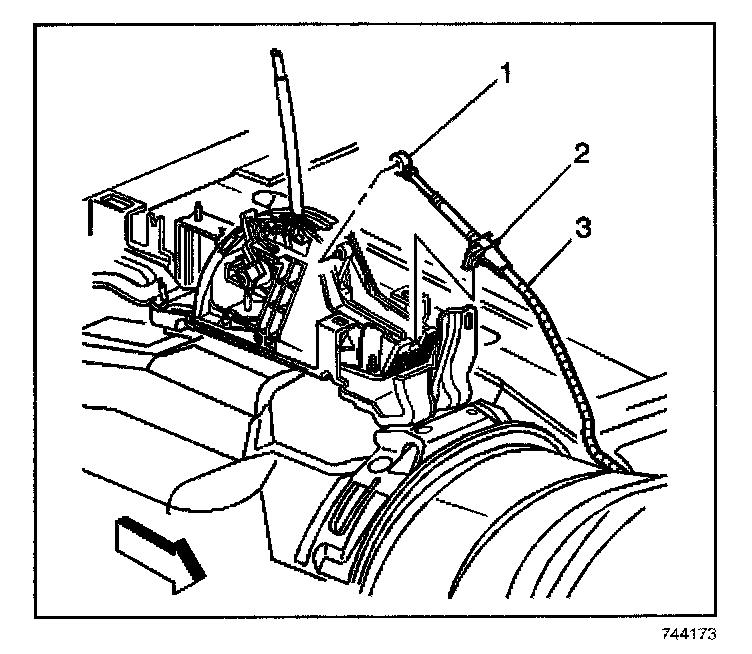 1
2
3
744173